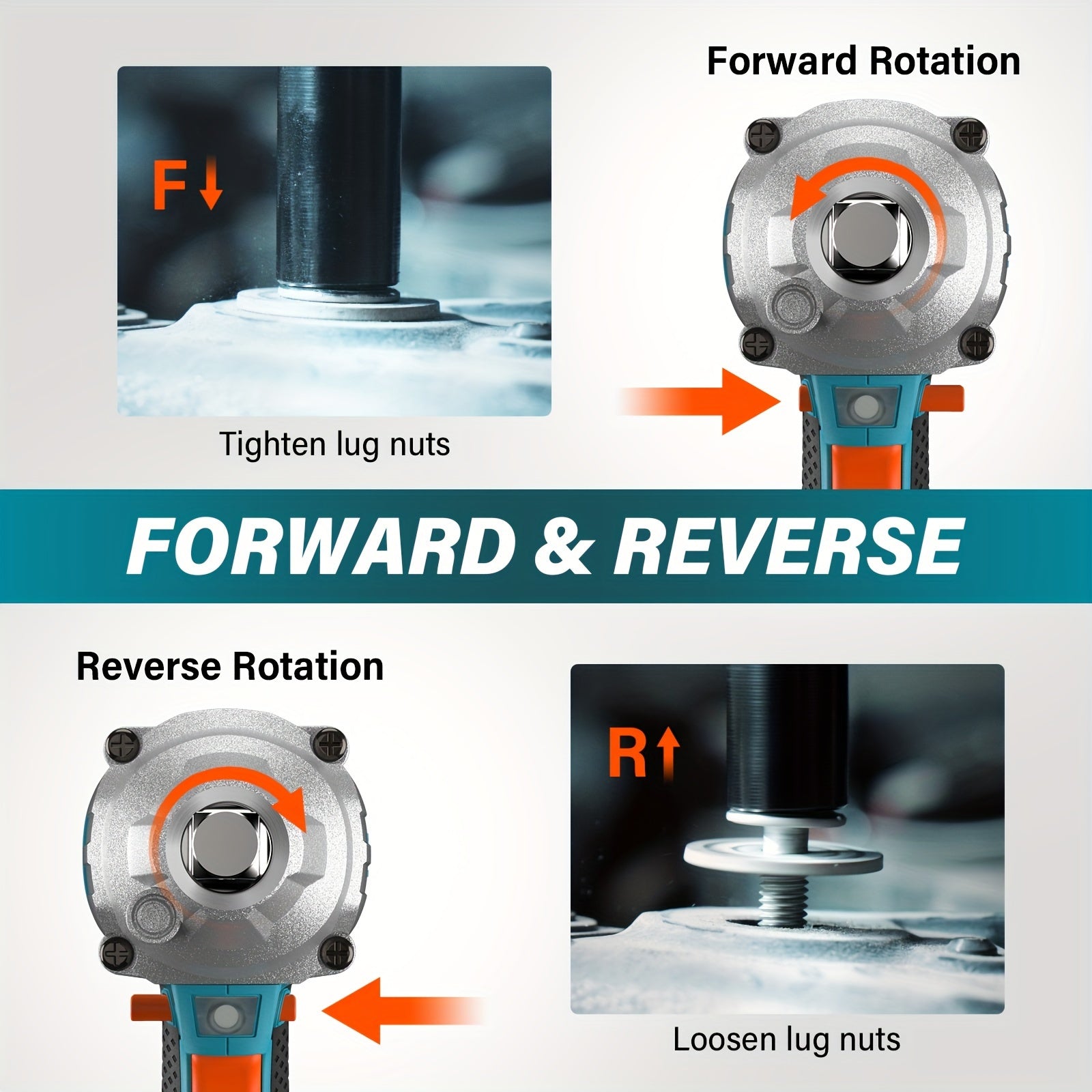 Forward Rotation

F↓

Tighten lug nuts

FORWARD & REVERSE

Reverse Rotation

R↑

Loosen lug nuts