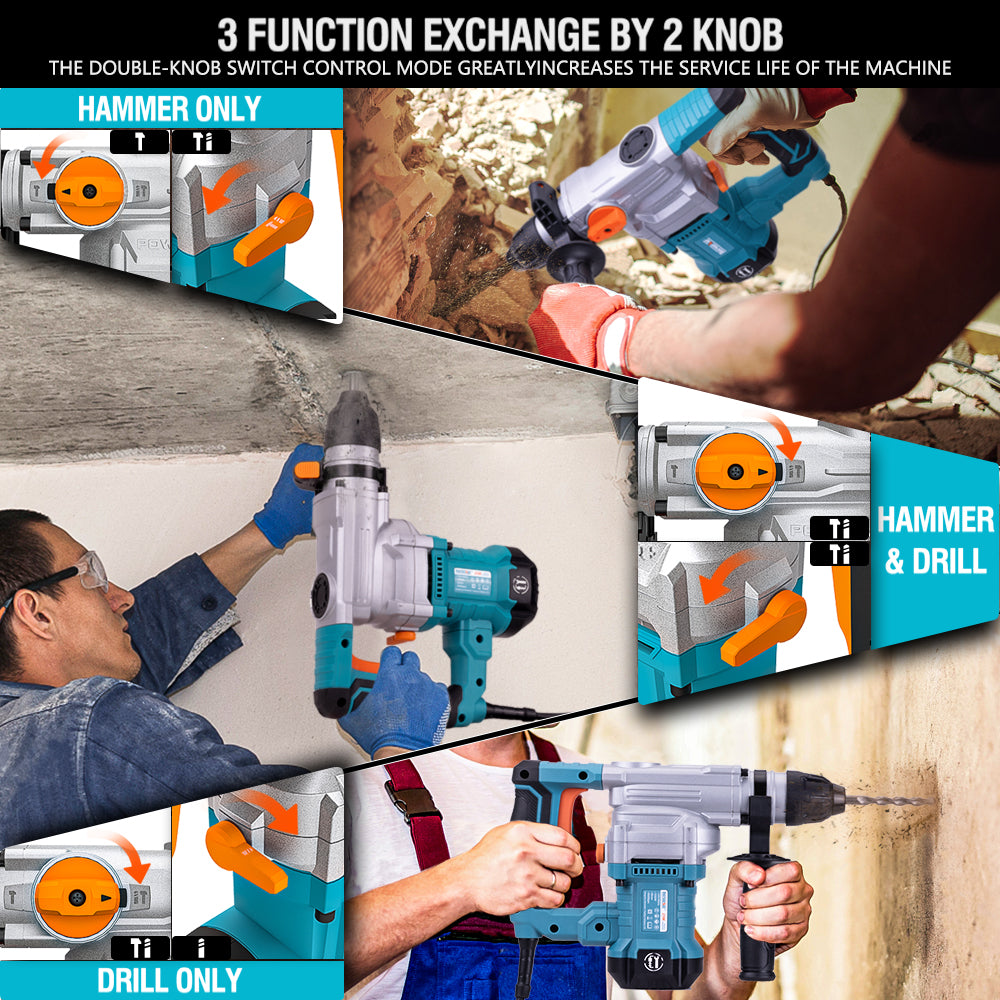 3 FUNCTION EXCHANGE BY 2 KNOB
THE DOUBLE-KNOB SWITCH CONTROL MODE GREATLYINCREASES THE SERVICE LIFE OF THE MACHINE

HAMMER ONLY

HAMMER & DRILL

DRILL ONLY